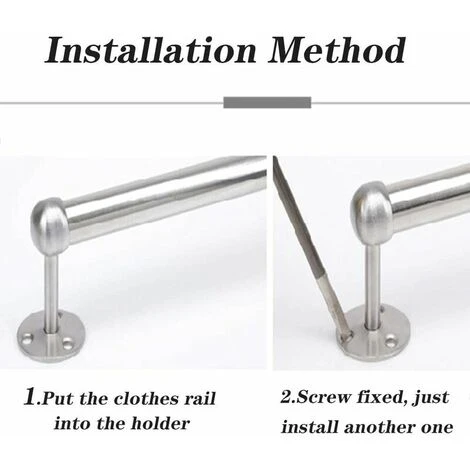 Installation Method

1.Put the clothes rail into the holder

2.Screw fixed, just install another one