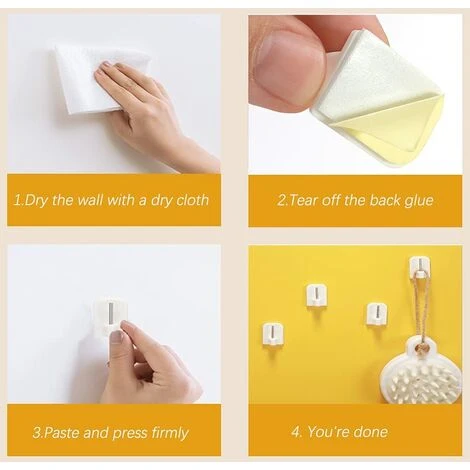 1.Dry the wall with a dry cloth

2.Tear off the back glue

3.Paste and press firmly

4. You're done