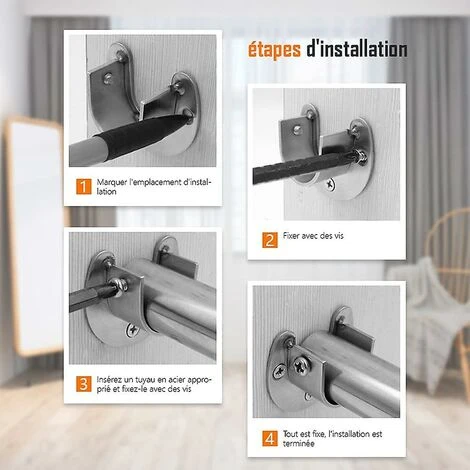 étapes d'installation

1 Marquer l'emplacement d'installation

2 Fixer avec des vis

3 Insérez un tuyau en acier approprié et fixez-le avec des vis

4 Tout est fixe, l'installation est terminée