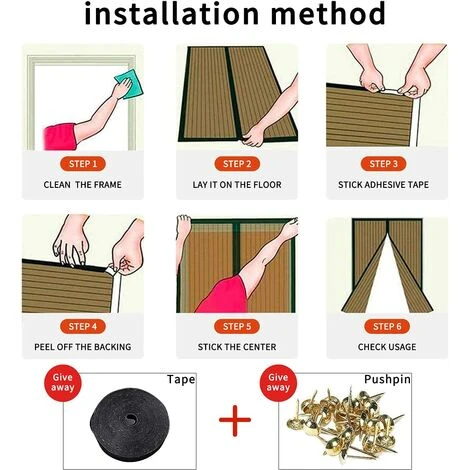 installation method

STEP 1
CLEAN THE FRAME

STEP 2
LAY IT ON THE FLOOR

STEP 3
STICK ADHESIVE TAPE

STEP 4
PEEL OFF THE BACKING

STEP 5
STICK THE CENTER

STEP 6
CHECK USAGE

Give away
Tape

+

Give away
Pushpin