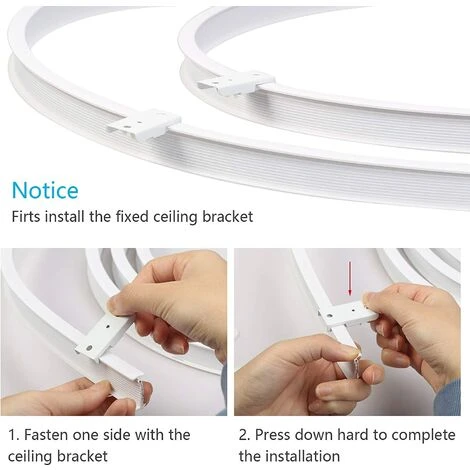 Notice
Firts install the fixed ceiling bracket

1. Fasten one side with the ceiling bracket

2. Press down hard to complete the installation