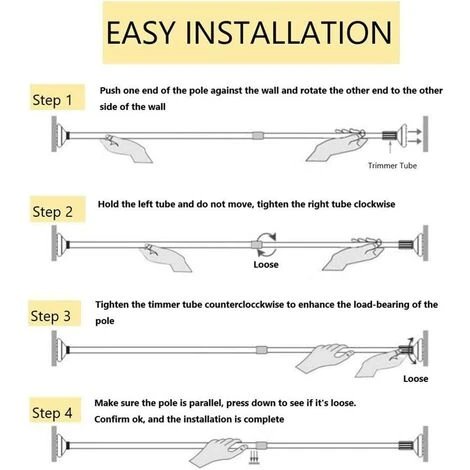 EASY INSTALLATION

Step 1

Push one end of the pole against the wall and rotate the other end to the other side of the wall

Trimmer Tube

Step 2

Hold the left tube and do not move, tighten the right tube clockwise

Loose

Step 3

Tighten the timmer tube counterclocckwise to enhance the load-bearing of the pole

Loose

Step 4

Make sure the pole is parallel, press down to see if it's loose.
Confirm ok, and the installation is complete