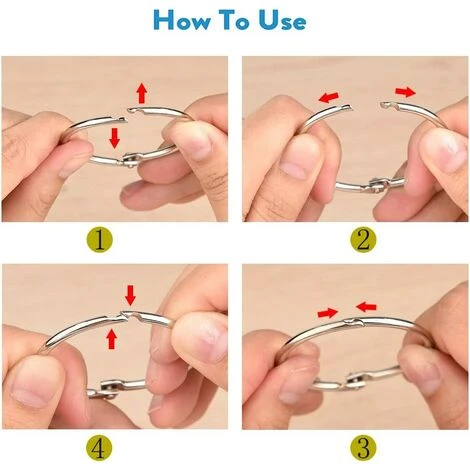 How To Use

1

2

4

3