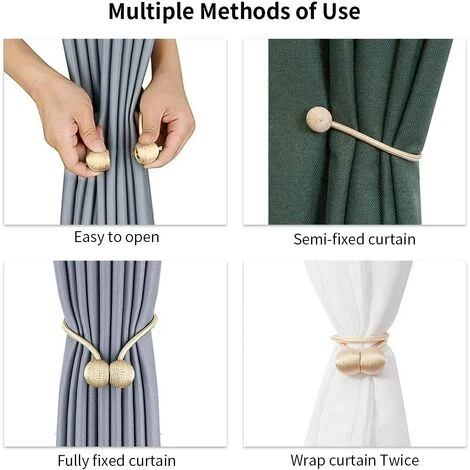 Multiple Methods of Use

Easy to open

Semi-fixed curtain

Fully fixed curtain

Wrap curtain Twice