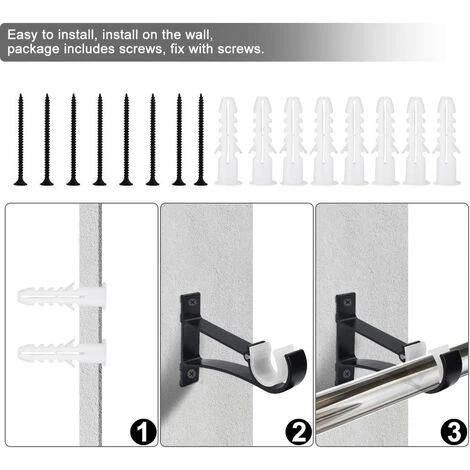 Easy to install, install on the wall, package includes screws, fix with screws.

1

2

3